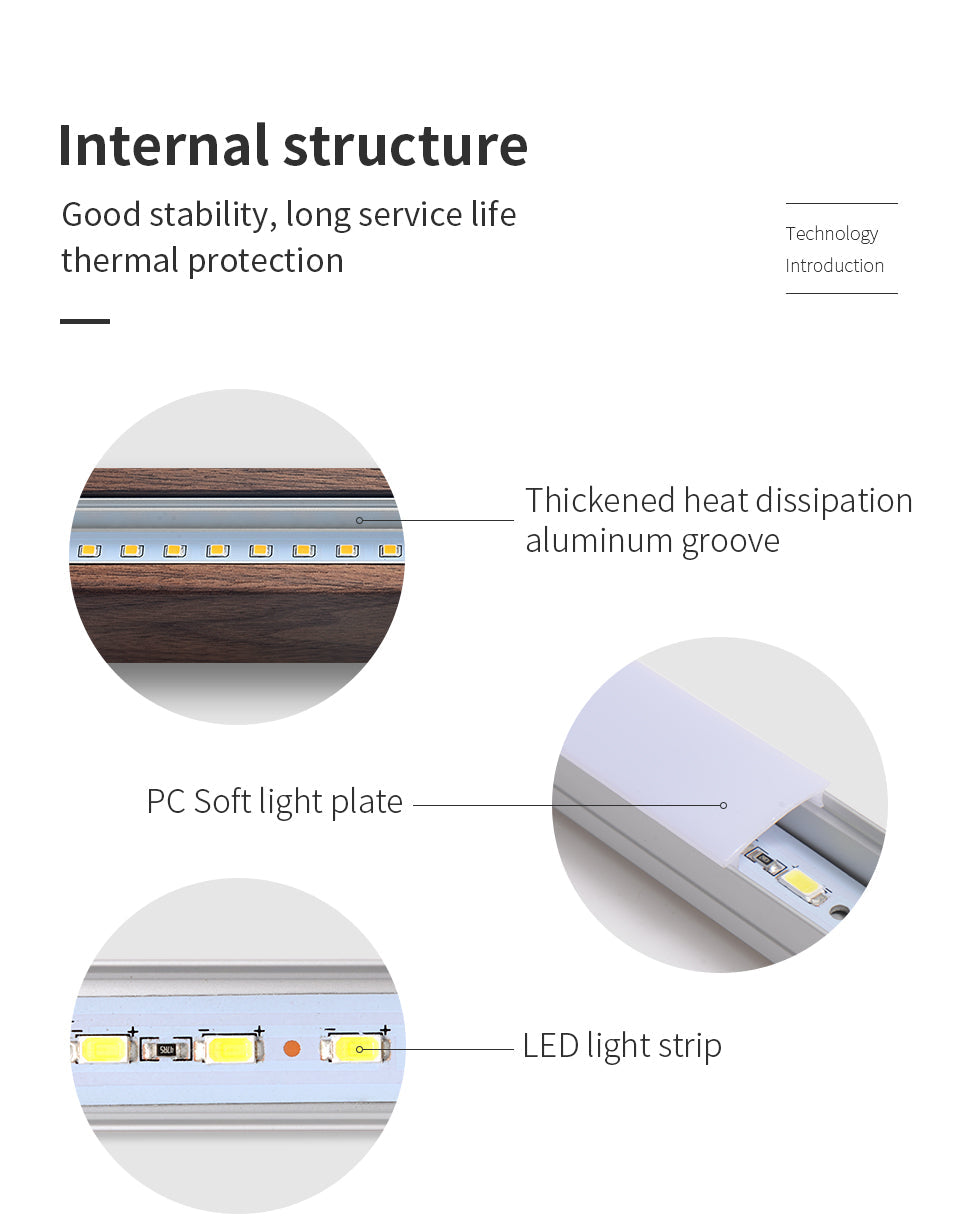 Internal structure

Good stability, long service life thermal protection

Technology Introduction

Thickened heat dissipation aluminum groove

PC Soft light plate

LED light strip