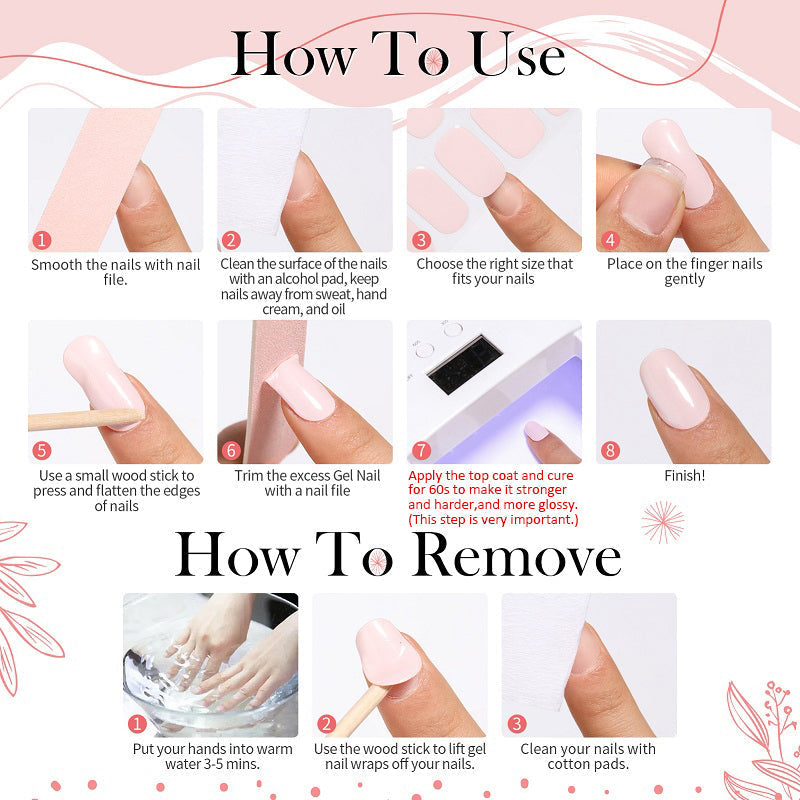 How To Use

1 Smooth the nails with nail file.

2 Clean the surface of the nails with an alcohol pad, keep nails away from sweat, hand cream, and oil

3 Choose the right size that fits your nails

4 Place on the finger nails gently

5 Use a small wood stick to press and flatten the edges of nails

6 Trim the excess Gel Nail with a nail file

7 Apply the top coat and cure for 60s to make it stronger and harder,and more glossy. (This step is very important.)

8 Finish!

How To Remove

1 Put your hands into warm water 3-5 mins.

2 Use the wood stick to lift gel nail wraps off your nails.

3 Clean your nails with cotton pads.