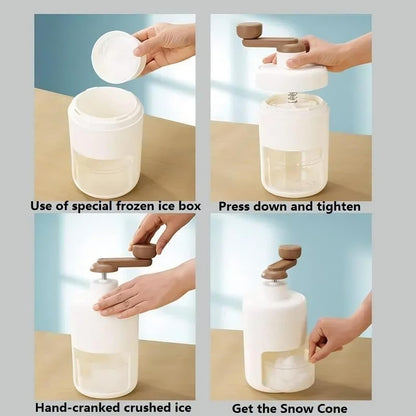 Use of special frozen ice box

Press down and tighten

Hand-cranked crushed ice

Get the Snow Cone