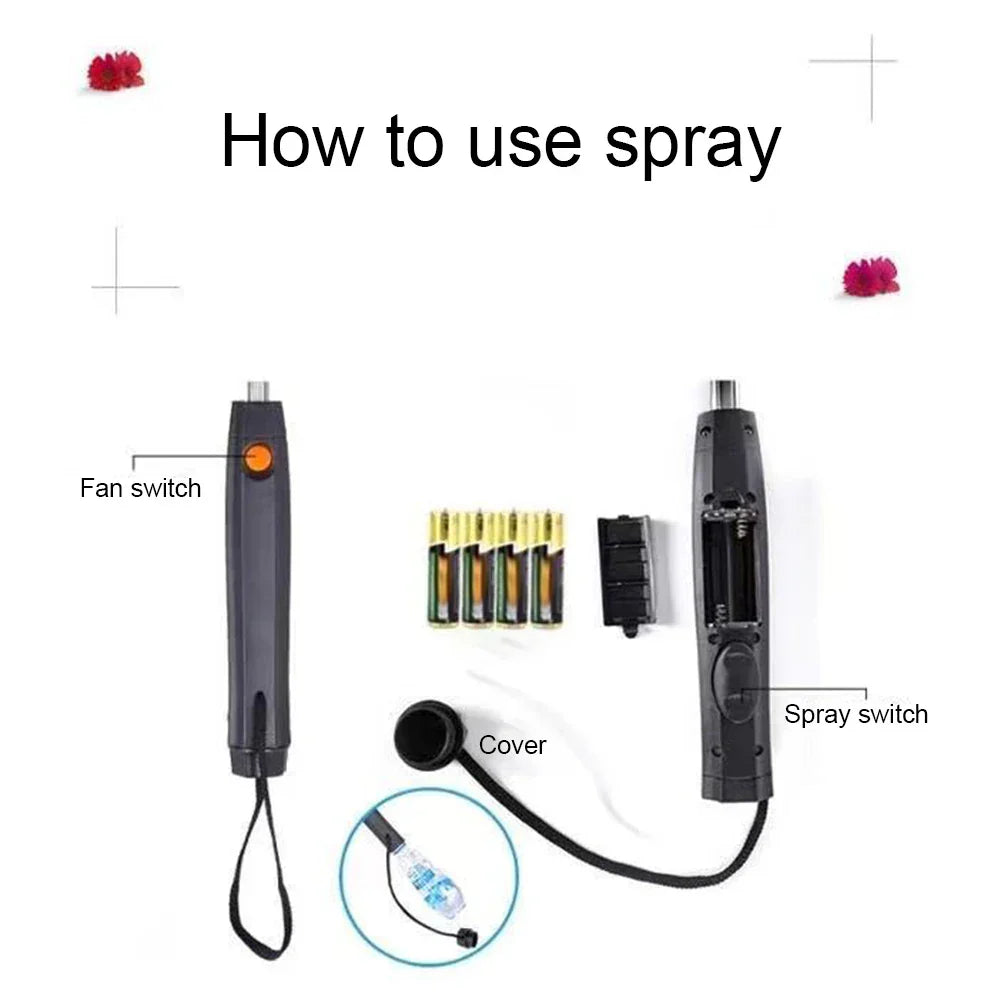 How to use spray

Fan switch

Cover

Spray switch